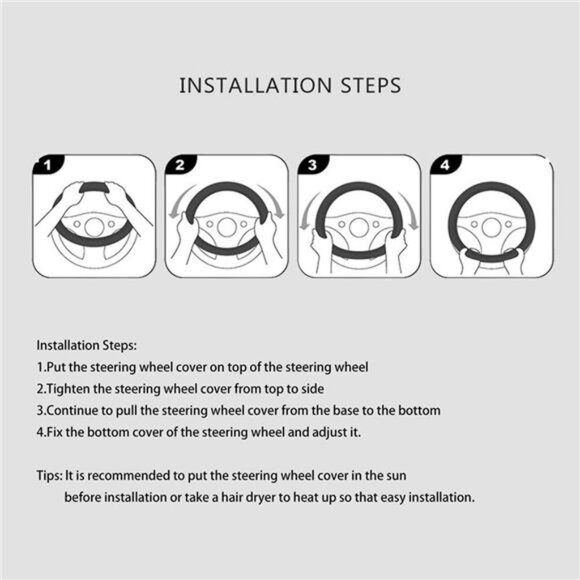 INSTALLATION STEPS

1

2

3

4

Installation Steps:
1.Put the steering wheel cover on top of the steering wheel
2.Tighten the steering wheel cover from top to side
3.Continue to pull the steering wheel cover from the base to the bottom
4.Fix the bottom cover of the steering wheel and adjust it.

Tips: It is recommended to put the steering wheel cover in the sun before installation or take a hair dryer to heat up so that easy installation.